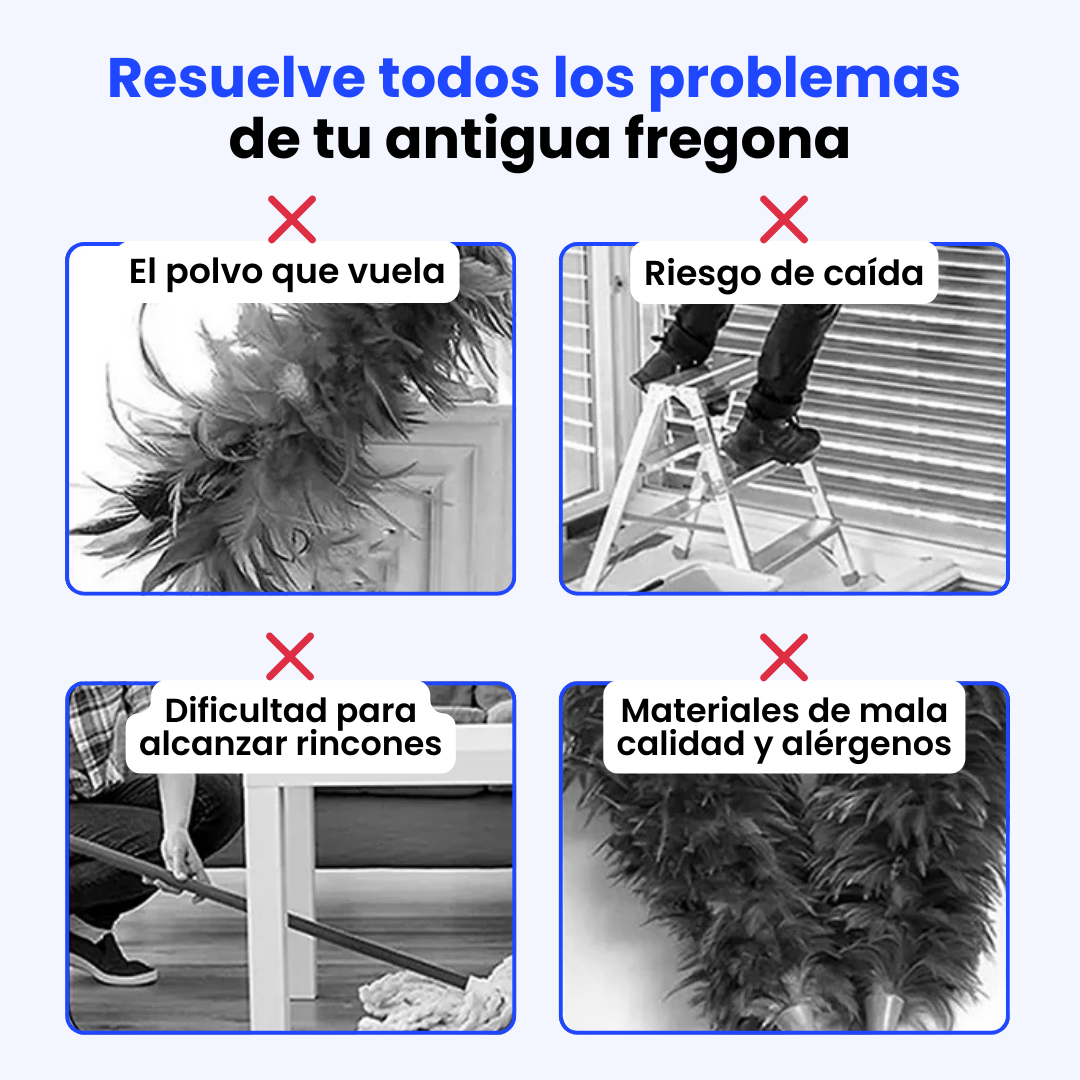 Resuelve todos los problemas de tu antigua fregona

El polvo que vuela

Riesgo de caída

Dificultad para alcanzar rincones

Materiales de mala calidad y alérgenos