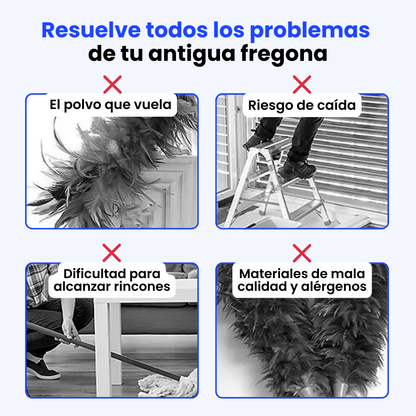 Resuelve todos los problemas de tu antigua fregona

El polvo que vuela

Riesgo de caída

Dificultad para alcanzar rincones

Materiales de mala calidad y alérgenos